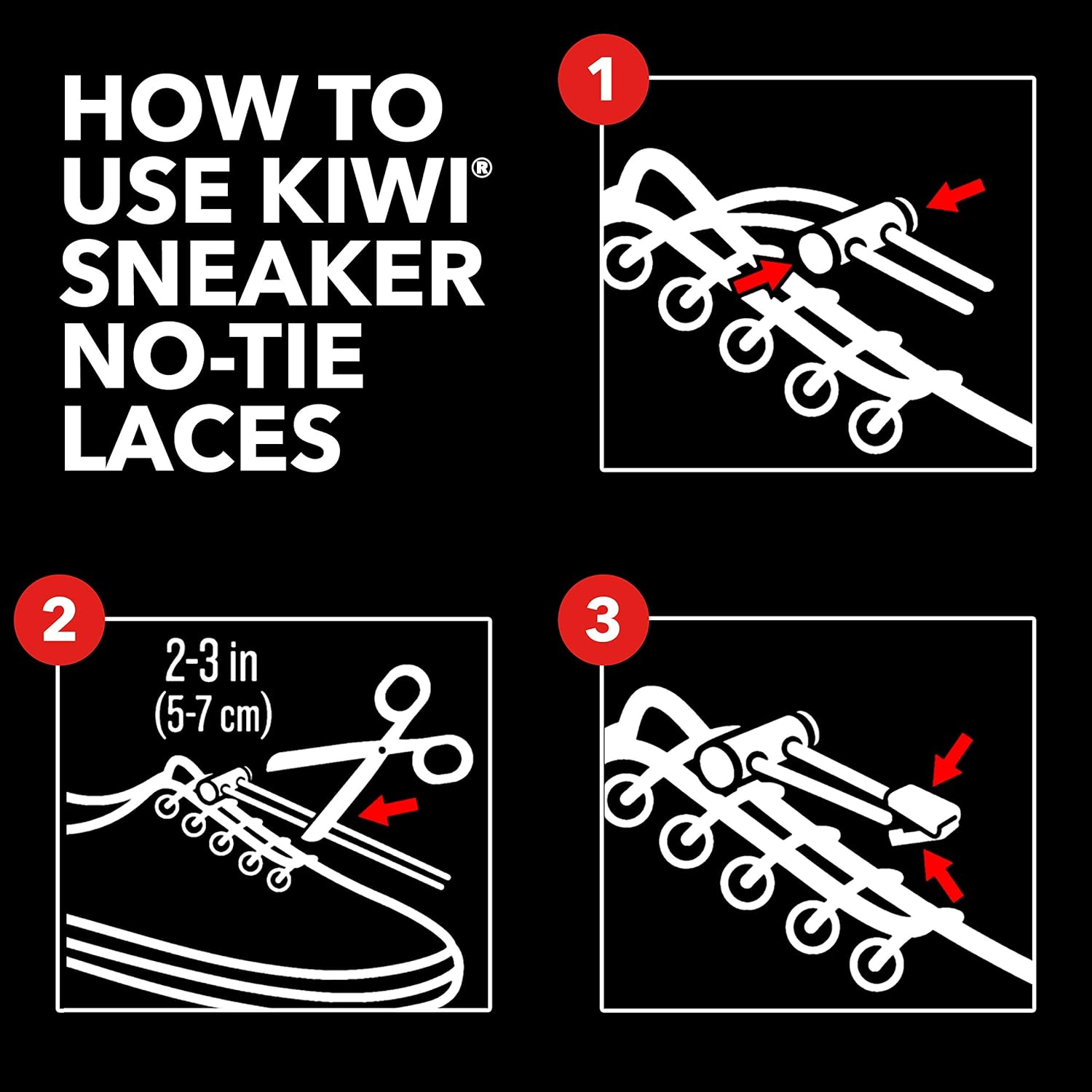 HOW TO USE KIWI® SNEAKER NO-TIE LACES

1

2

2-3 in (5-7 cm)

3