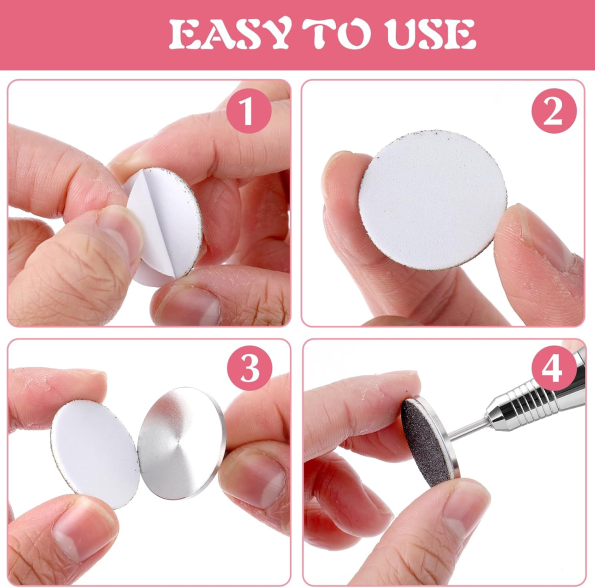 EASY TO USE

1

2

3

4